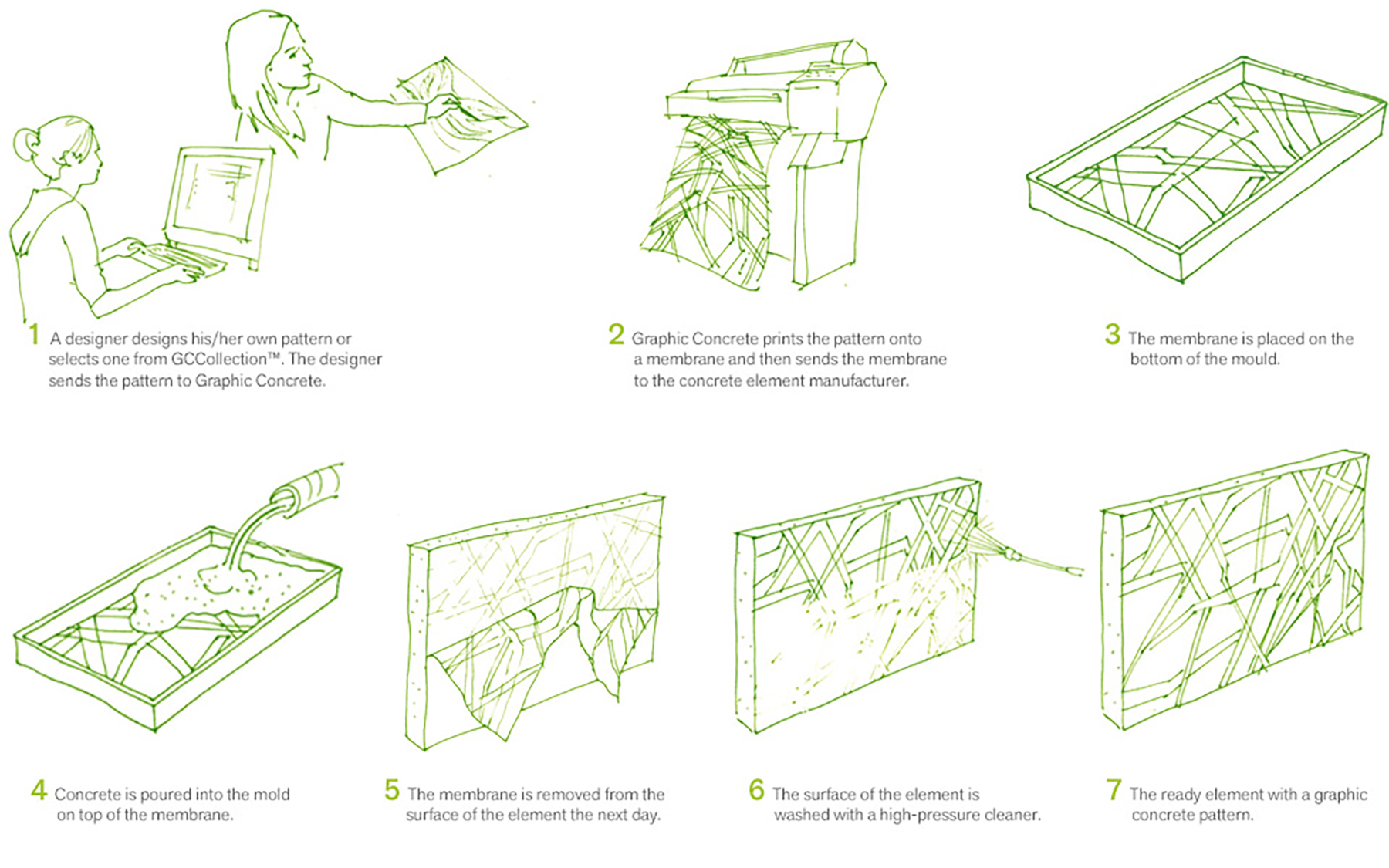 1 A designer designs his/her own pattern or selects one from GCCollection™. The designer sends the pattern to Graphic Concrete.

2 Graphic Concrete prints the pattern onto a membrane and then sends the membrane to the concrete element manufacturer.

3 The membrane is placed on the bottom of the mould.

4 Concrete is poured into the mold on top of the membrane.

5 The membrane is removed from the surface of the element the next day.

6 The surface of the element is washed with a high-pressure cleaner.

7 The ready element with a graphic concrete pattern.